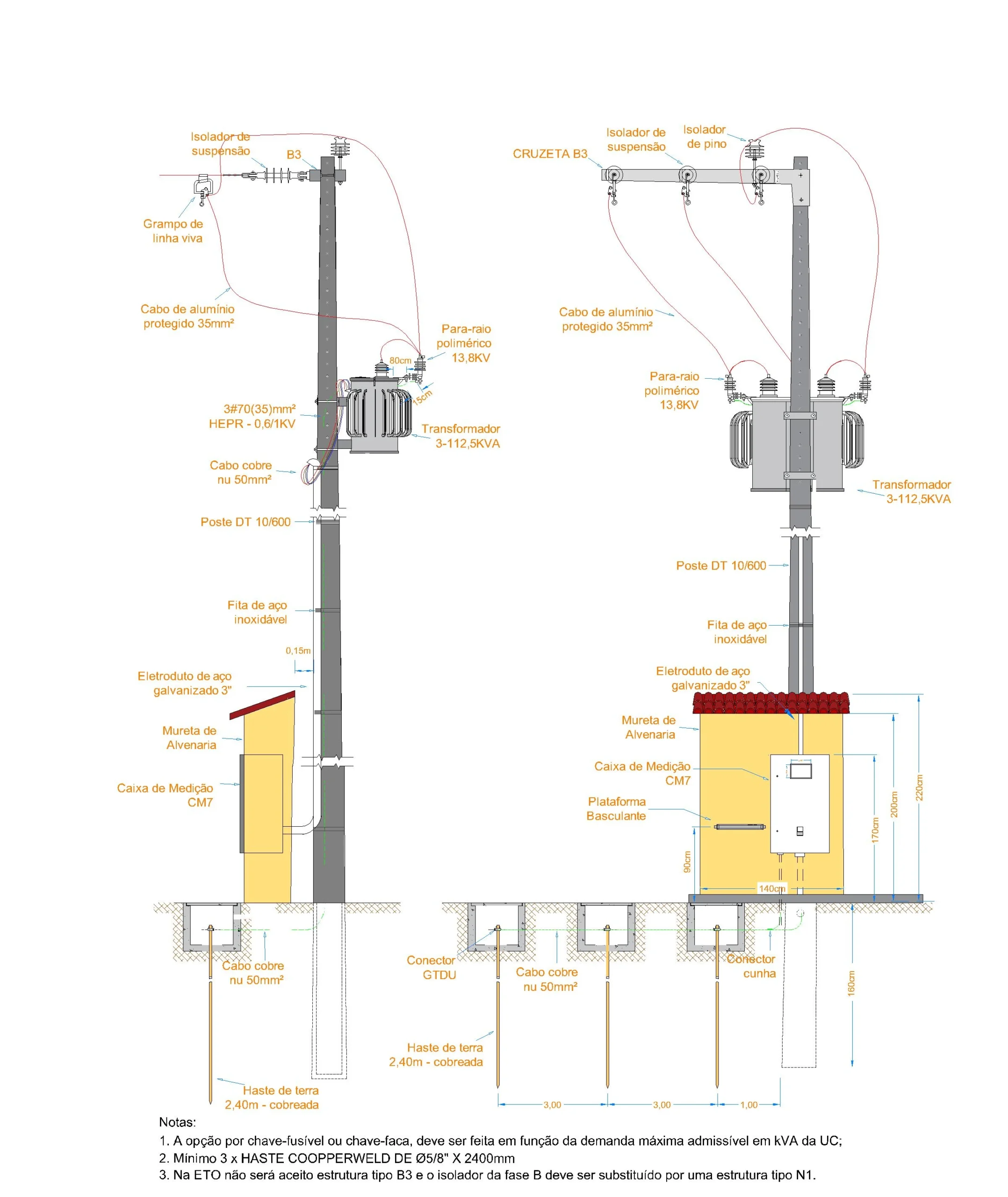 Isolador de suspensão

B3

Grampo de linha viva

Cabo de alumínio protegido 35mm²

Para-raio polimérico 13,8KV

80cm

15cm

3#70(35)mm² HEPR - 0,6/1KV

Transformador 3-112,5KVA

Cabo cobre nu 50mm²

Poste DT 10/600

Fita de aço inoxidável

0,15m

Eletroduto de aço galvanizado 3"

Mureta de Alvenaria

Caixa de Medição CM7

Cabo cobre nu 50mm²

Haste de terra 2,40m - cobreada

CRUZETA B3

Isolador de suspensão

Isolador de pino

Cabo de alumínio protegido 35mm²

Para-raio polimérico 13,8KV

Transformador 3-112,5KVA

Poste DT 10/600

Fita de aço inoxidável

Eletroduto de aço galvanizado 3"

Mureta de Alvenaria

Caixa de Medição CM7

Plataforma Basculante

90cm

170cm

200cm

220cm

140cm

160cm

Conector GTDU

Cabo cobre nu 50mm²

Conector cunha

Haste de terra 2,40m - cobreada

3,00

3,00

1,00

Notas:

1. A opção por chave-fusível ou chave-faca, deve ser feita em função da demanda máxima admissível em kVA da UC;

2. Mínimo 3 x HASTE COOPPERWELD DE Ø5/8" X 2400mm

3. Na ETO não será aceito estrutura tipo B3 e o isolador da fase B deve ser substituído por uma estrutura tipo N1.